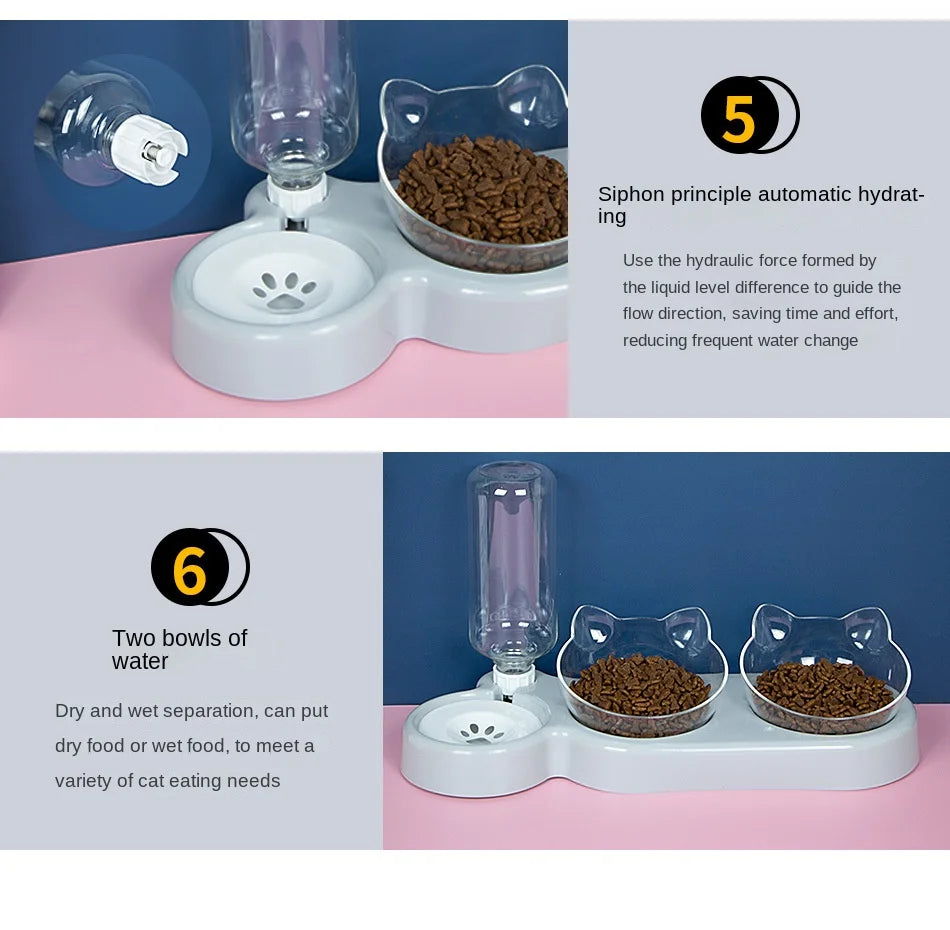 5

Siphon principle automatic hydrating

Use the hydraulic force formed by the liquid level difference to guide the flow direction, saving time and effort, reducing frequent water change

6

Two bowls of water

Dry and wet separation, can put dry food or wet food, to meet a variety of cat eating needs